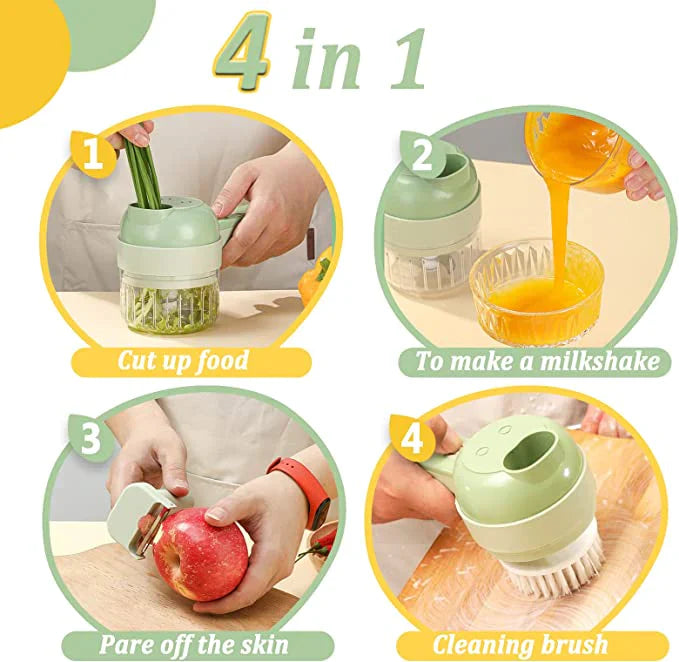 4 in 1

1
Cut up food

2
To make a milkshake

3
Pare off the skin

4
Cleaning brush